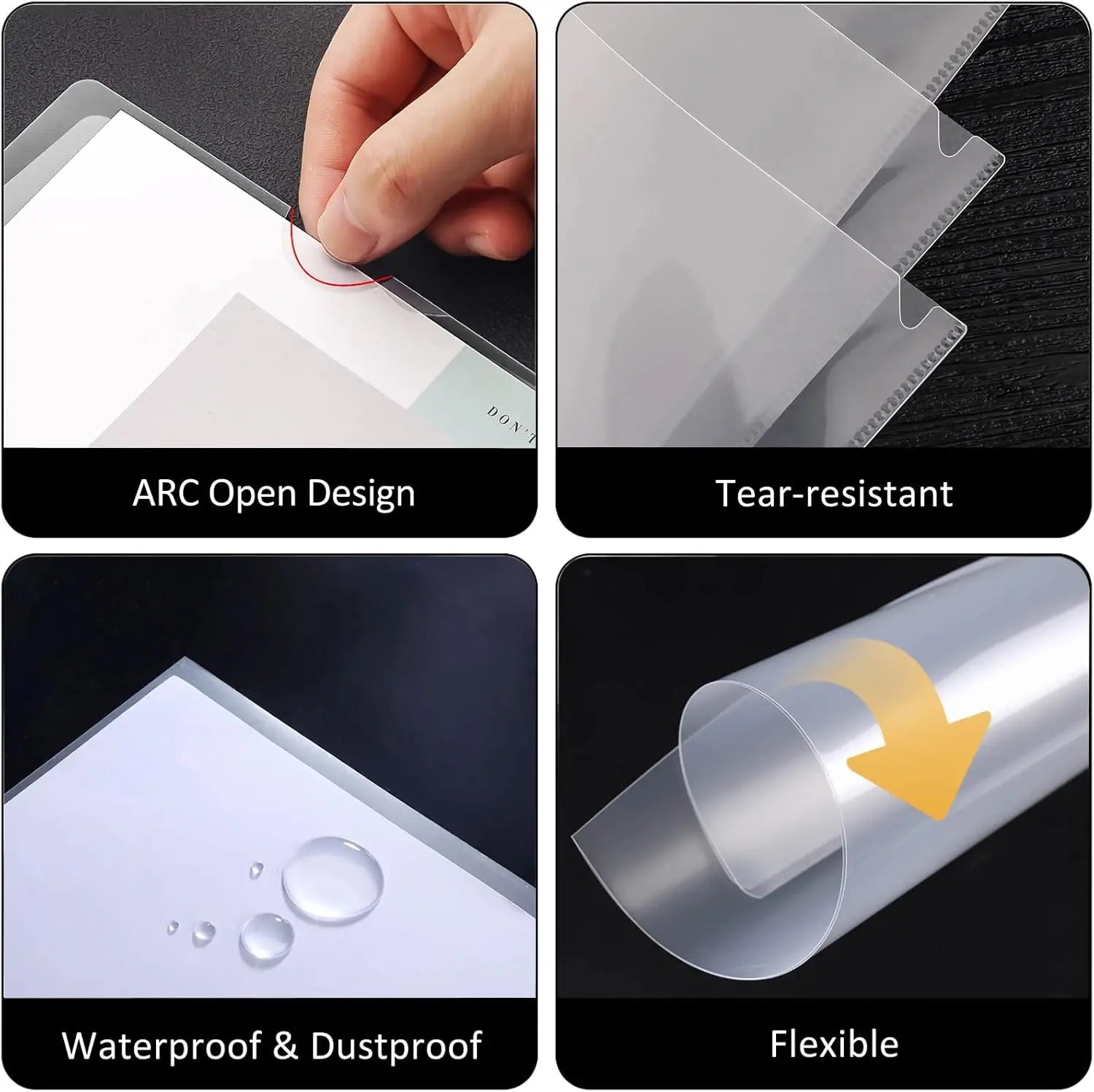 DON'T

ARC Open Design

Tear-resistant

Waterproof & Dustproof

Flexible